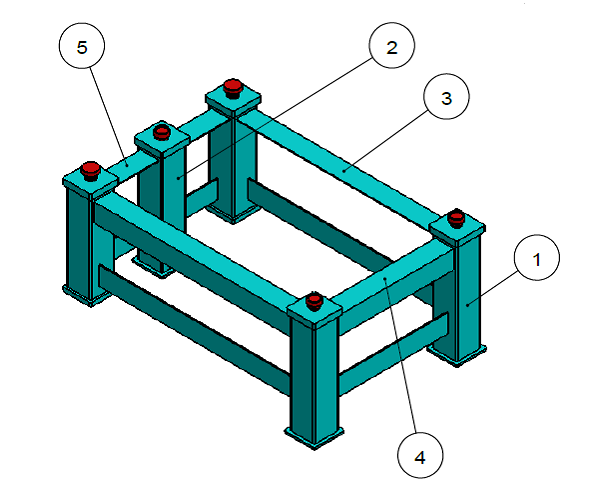 5
2
3
1
4